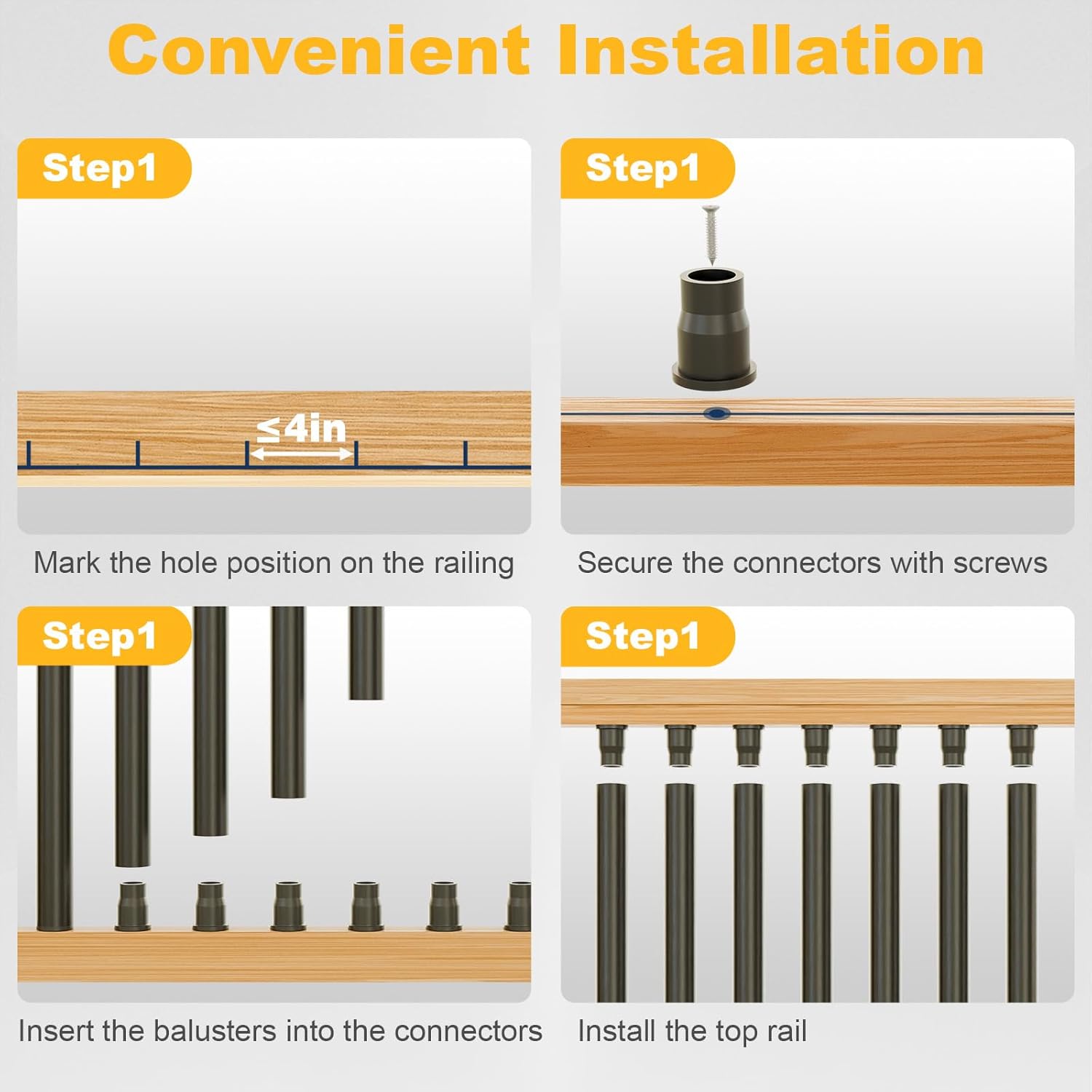 Convenient Installation

Step1

≤4in

Mark the hole position on the railing

Step1

Secure the connectors with screws

Step1

Insert the balusters into the connectors

Step1

Install the top rail